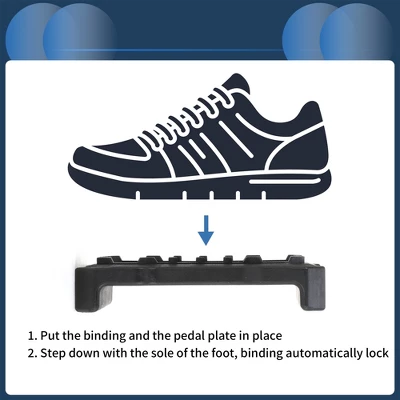 1. Put the binding and the pedal plate in place
2. Step down with the sole of the foot, binding automatically lock