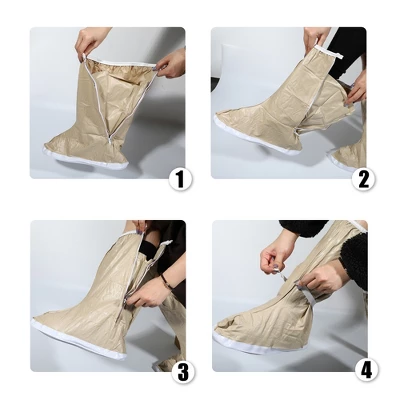 1
2
3
4