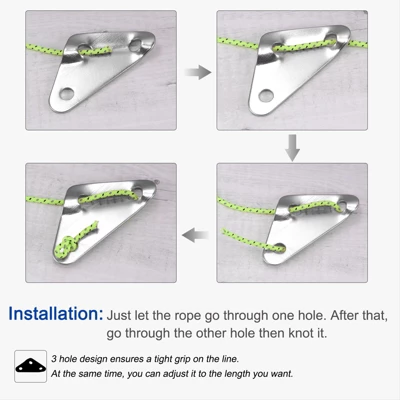 Installation: Just let the rope go through one hole. After that, go through the other hole then knot it.

3 hole design ensures a tight grip on the line.
At the same time, you can adjust it to the length you want.