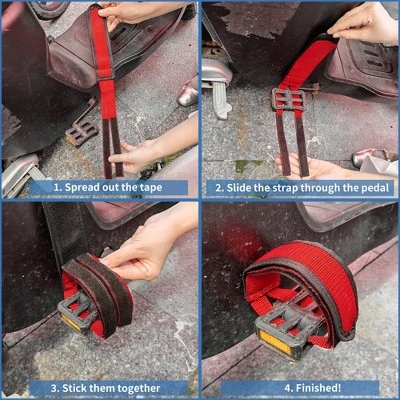 1. Spread out the tape

2. Slide the strap through the pedal

3. Stick them together

4. Finished!